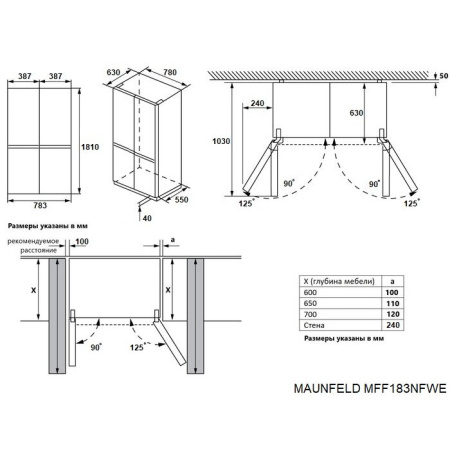 387 387

1810

783

630 780

550

40

50

240

630

1030

90°

90°

125°

125°

Размеры указаны в мм

рекомендуемое расстояние

100

a

X

X

90°

125°

| X (глубина мебели) | a |
|---|---|
| 600 | 100 |
| 650 | 110 |
| 700 | 120 |
| Стена | 240 |

Размеры указаны в мм

MAUNFELD MFF183NFWE