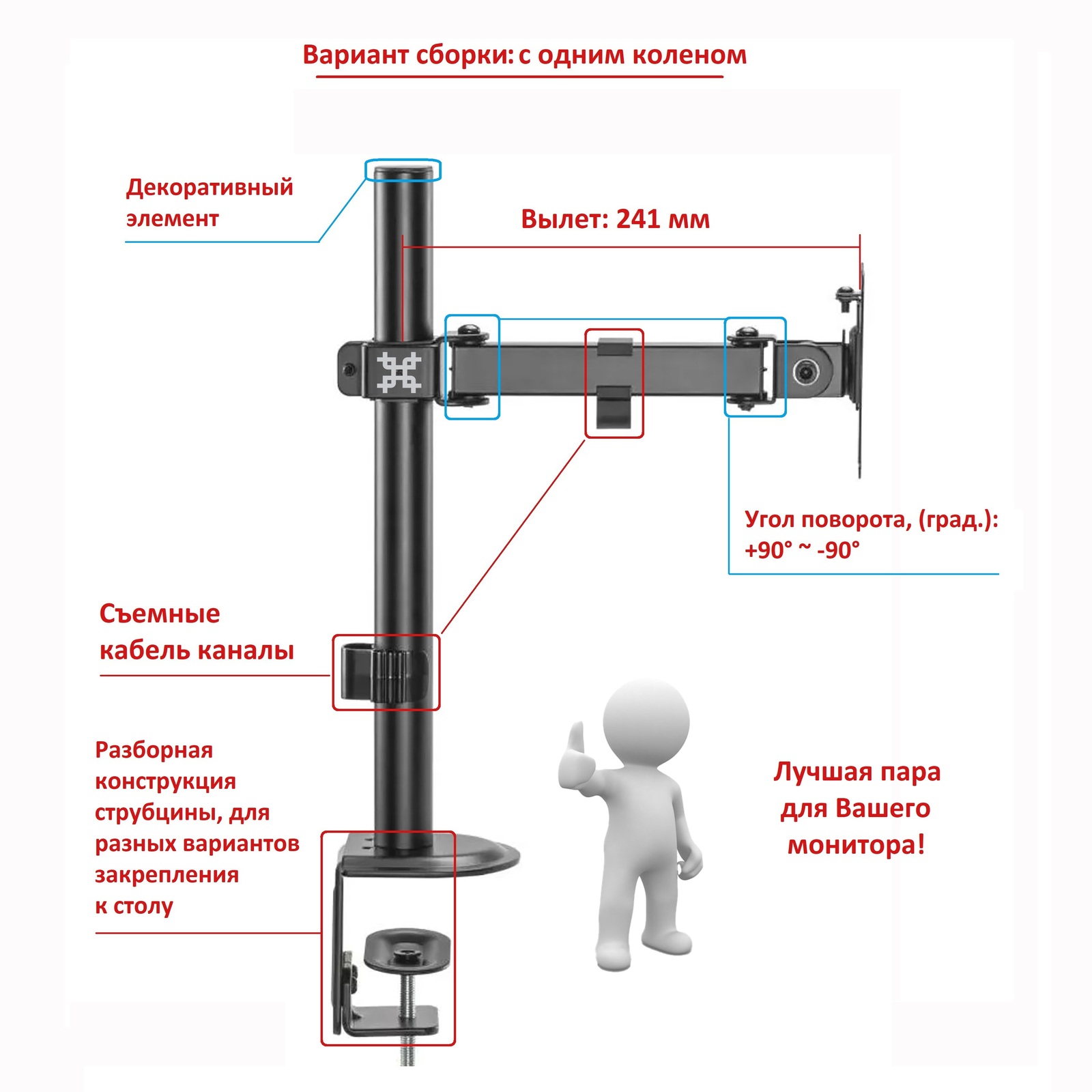 Вариант сборки: с одним коленом

Декоративный элемент

Вылет: 241 мм

Угол поворота, (град.): +90° ~ -90°

Съемные кабель каналы

Разборная конструкция струбцины, для разных вариантов закрепления к столу

Лучшая пара для Вашего монитора!