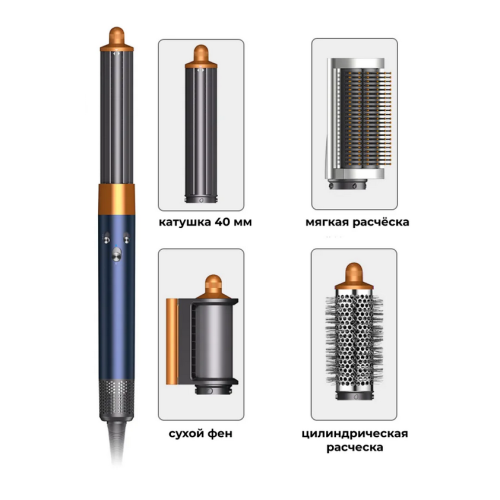 катушка 40 мм

мягкая расчёска

сухой фен

цилиндрическая расческа